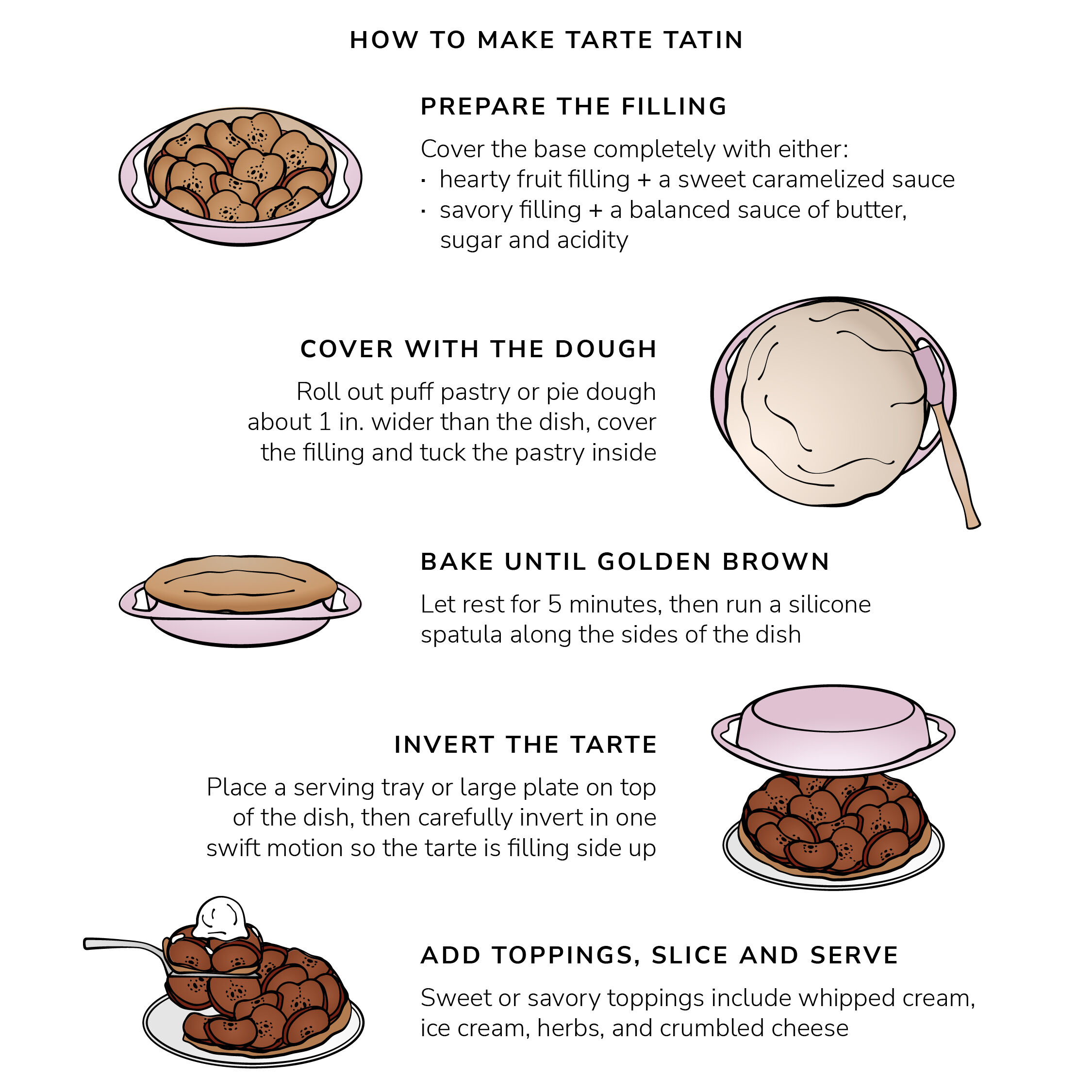 HOW TO MAKE TARTE TATIN

PREPARE THE FILLING

Cover the base completely with either:
· hearty fruit filling + a sweet caramelized sauce
· savory filling + a balanced sauce of butter, sugar and acidity

COVER WITH THE DOUGH

Roll out puff pastry or pie dough about 1 in. wider than the dish, cover the filling and tuck the pastry inside

BAKE UNTIL GOLDEN BROWN

Let rest for 5 minutes, then run a silicone spatula along the sides of the dish

INVERT THE TARTE

Place a serving tray or large plate on top of the dish, then carefully invert in one swift motion so the tarte is filling side up

ADD TOPPINGS, SLICE AND SERVE

Sweet or savory toppings include whipped cream, ice cream, herbs, and crumbled cheese