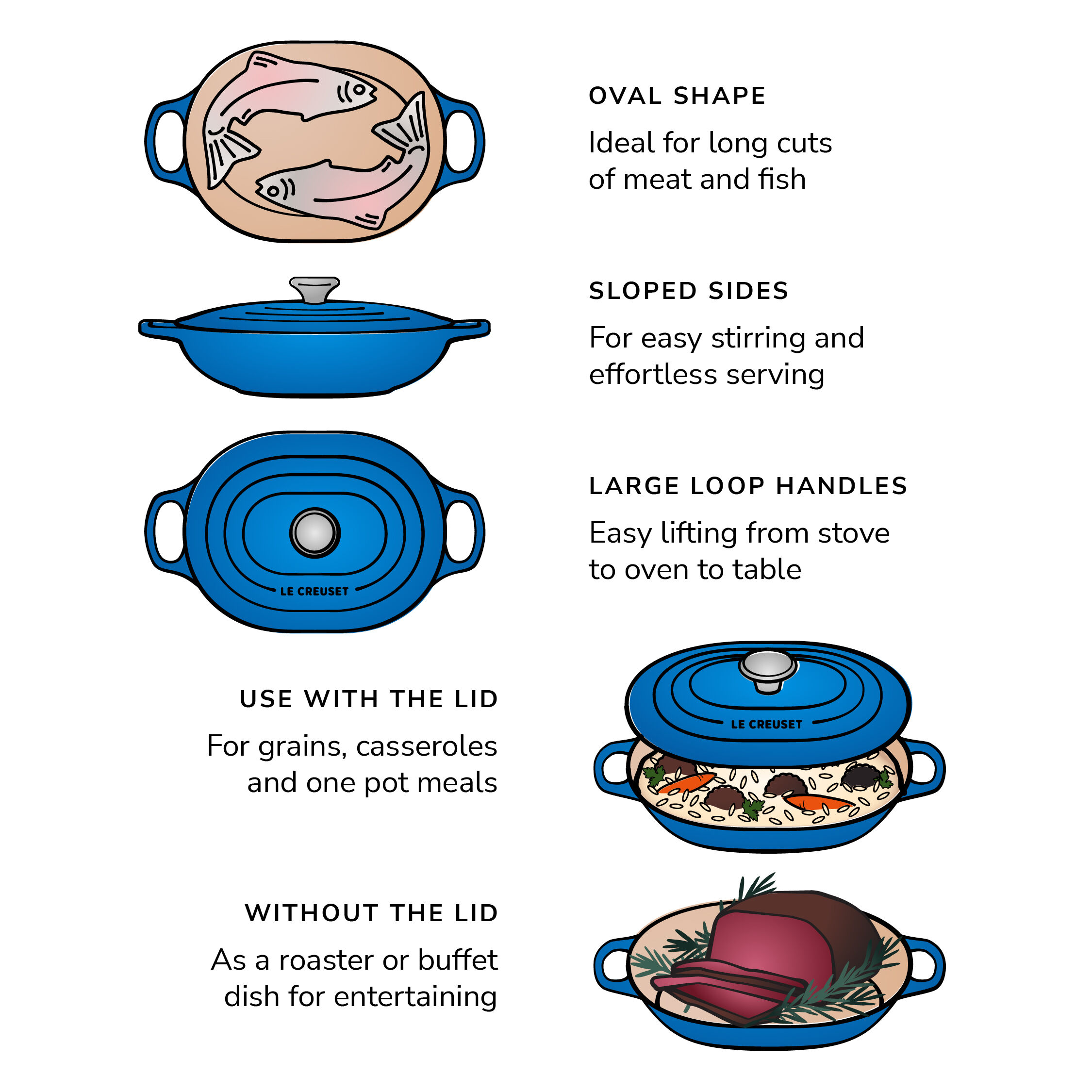 OVAL SHAPE

Ideal for long cuts of meat and fish

SLOPED SIDES

For easy stirring and effortless serving

LE CREUSET

LARGE LOOP HANDLES

Easy lifting from stove to oven to table

USE WITH THE LID

For grains, casseroles and one pot meals

LE CREUSET

WITHOUT THE LID

As a roaster or buffet dish for entertaining